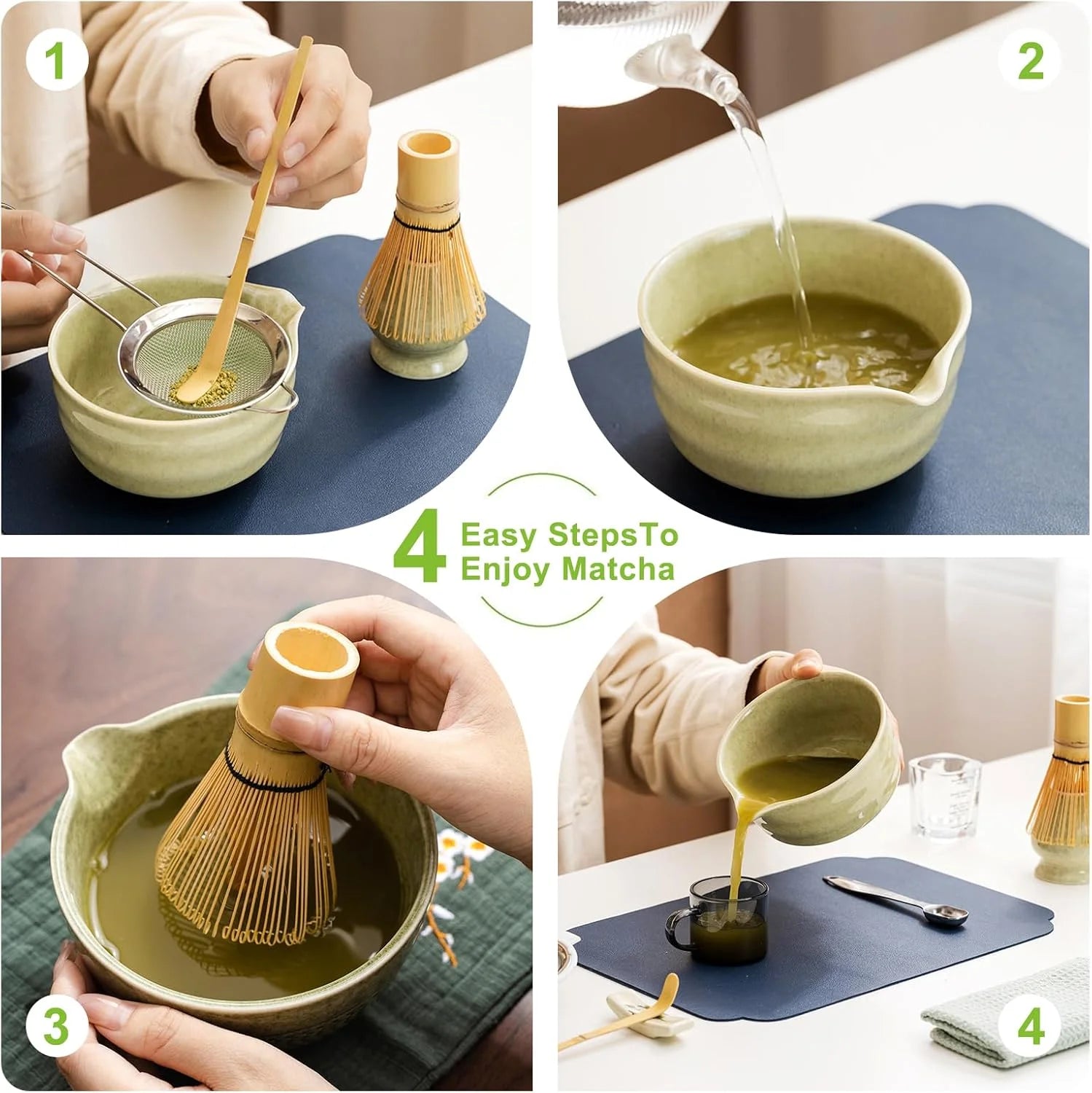 1

2

4 Easy StepsTo Enjoy Matcha

3

4