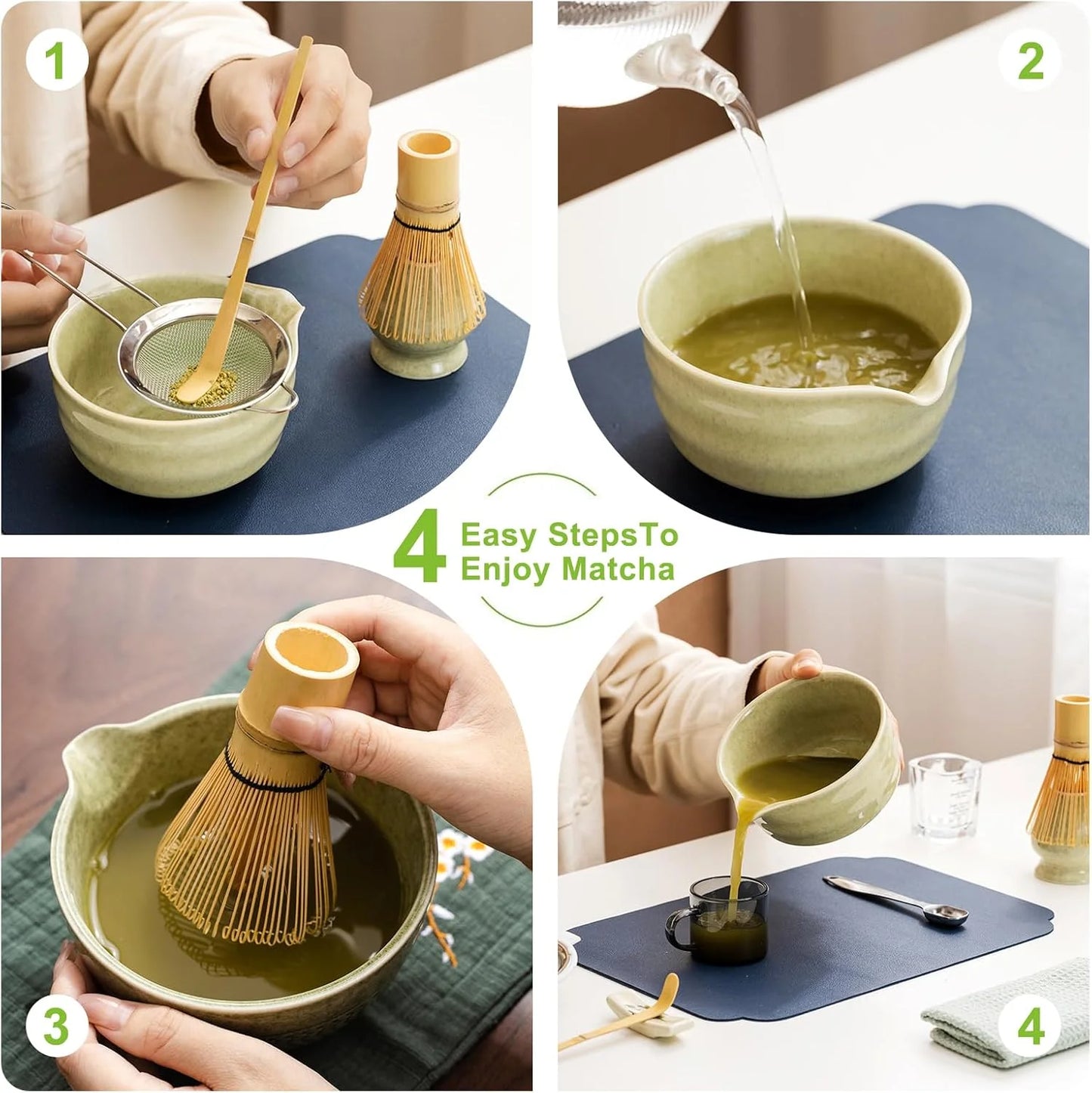 1

2

4 Easy StepsTo Enjoy Matcha

3

4